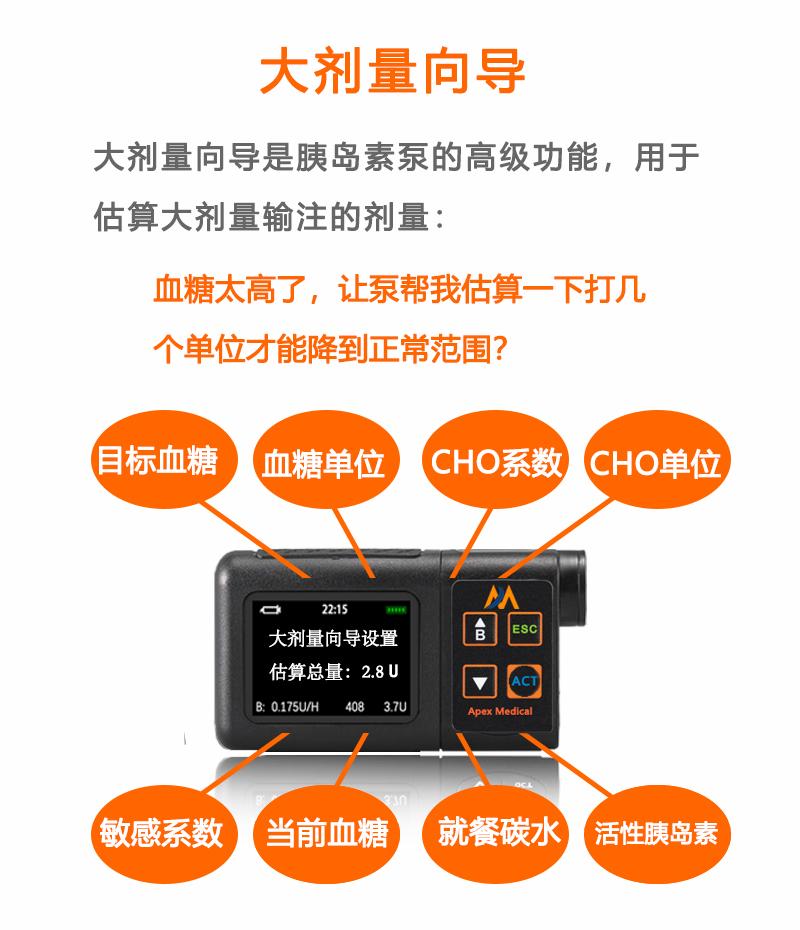 大剂量向导

大剂量向导是胰岛素泵的高级功能，用于估算大剂量输注的剂量：

血糖太高了，让泵帮我估算一下打几个单位才能降到正常范围？

目标血糖

血糖单位

CHO系数

CHO单位

22:15

大剂量向导设置

估算总量：2.8 U

B: 0.175U/H 408 3.7U

B

ESC

ACT

Apex Medical

敏感系数

当前血糖

就餐碳水

活性胰岛素